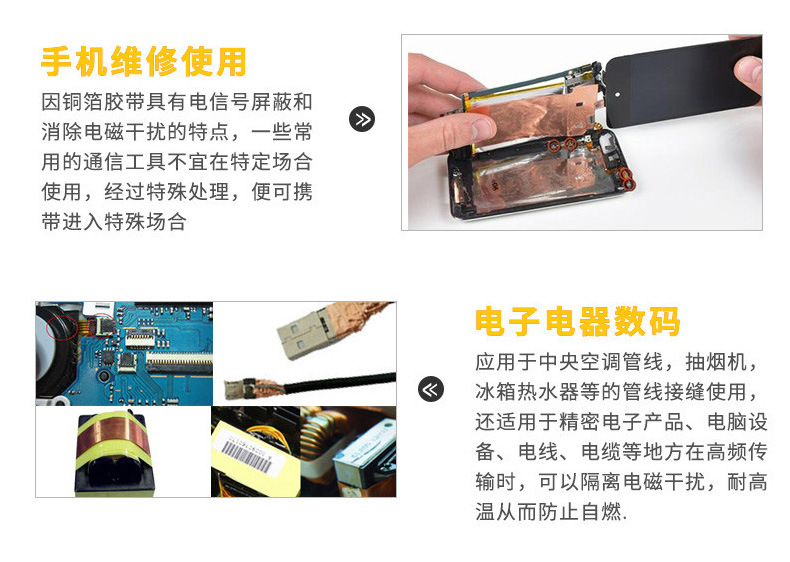 手机维修使用

因铜箔胶带具有电信号屏蔽和消除电磁干扰的特点，一些常用的通信工具不宜在特定场合使用，经过特殊处理，便可携带进入特殊场合

电子电器数码

应用于中央空调管线，抽烟机，冰箱热水器等的管线接缝使用，还适用于精密电子产品、电脑设备、电线、电缆等地方在高频传输时，可以隔离电磁干扰，耐高温从而防止自燃.